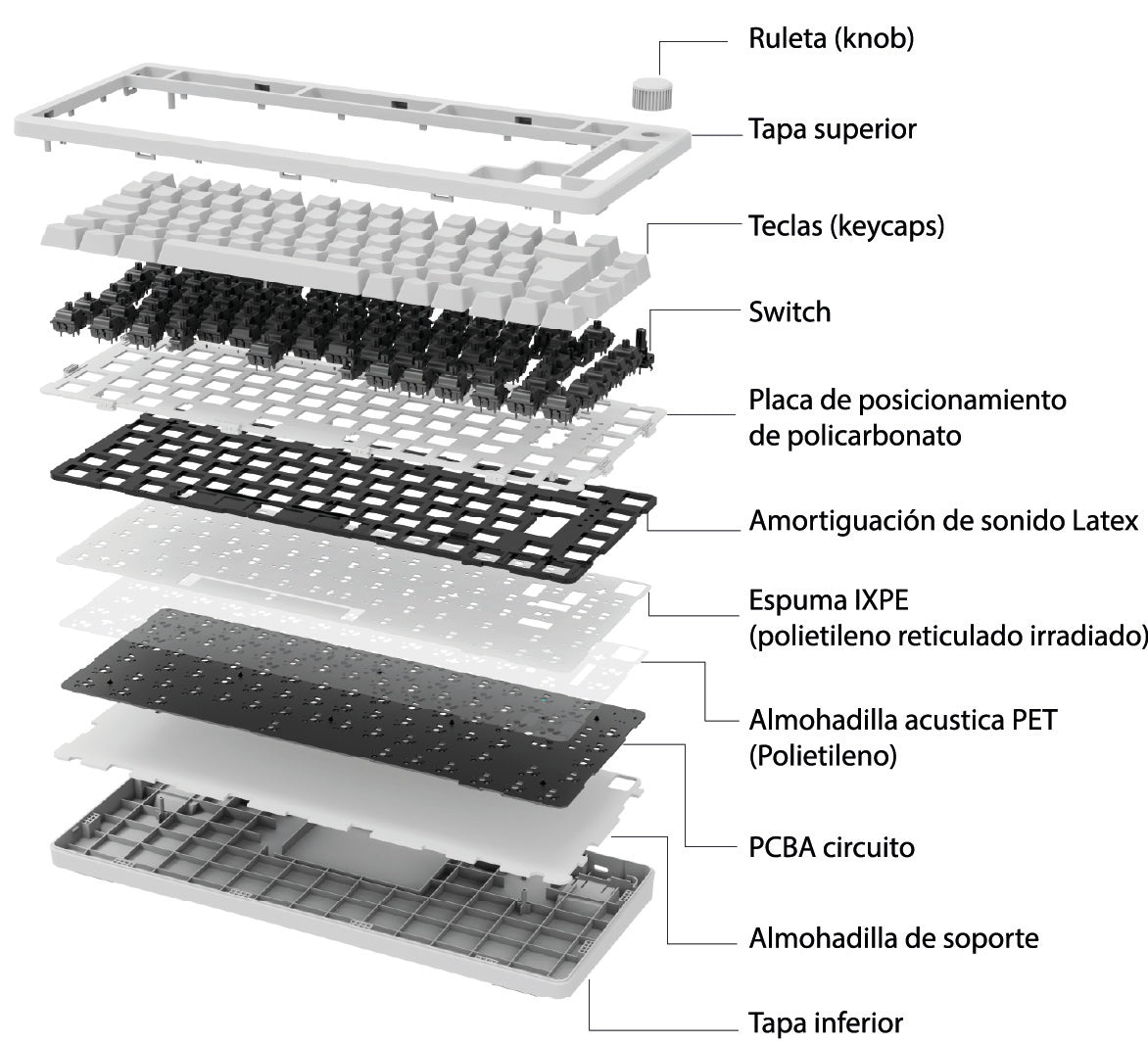 Ruleta (knob)

Tapa superior

Teclas (keycaps)

Switch

Placa de posicionamiento de policarbonato

Amortiguación de sonido Latex

Espuma IXPE (polietileno reticulado irradiado)

Almohadilla acustica PET (Polietileno)

PCBA circuito

Almohadilla de soporte

Tapa inferior